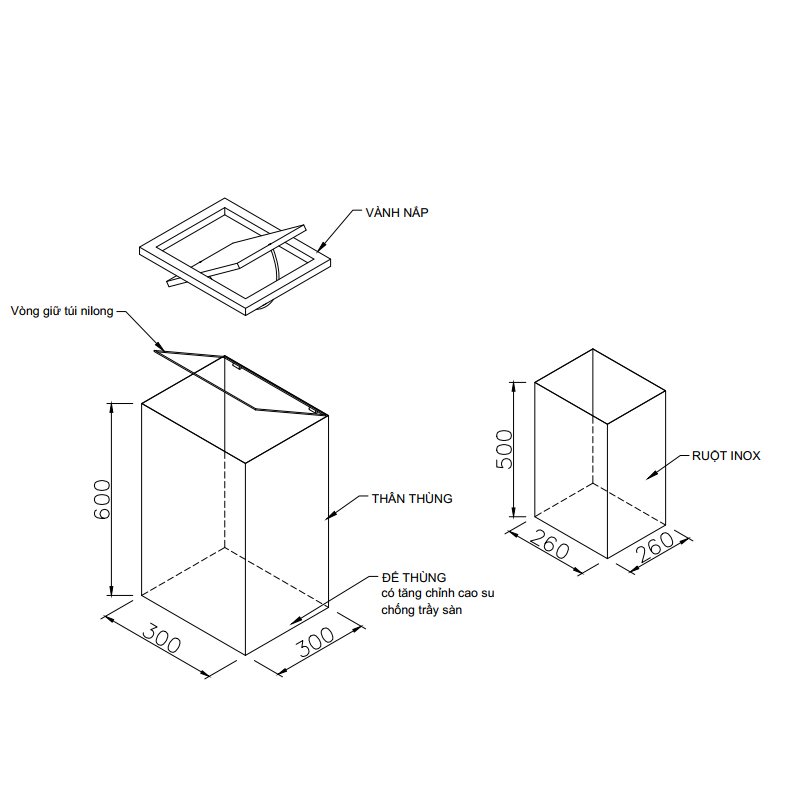 VÀNH NẮP

Vòng giữ túi nilong

600

THÂN THÙNG

ĐẾ THÙNG
có tăng chỉnh cao su
chống trầy sàn

300

300

500

RUỘT INOX

260

260