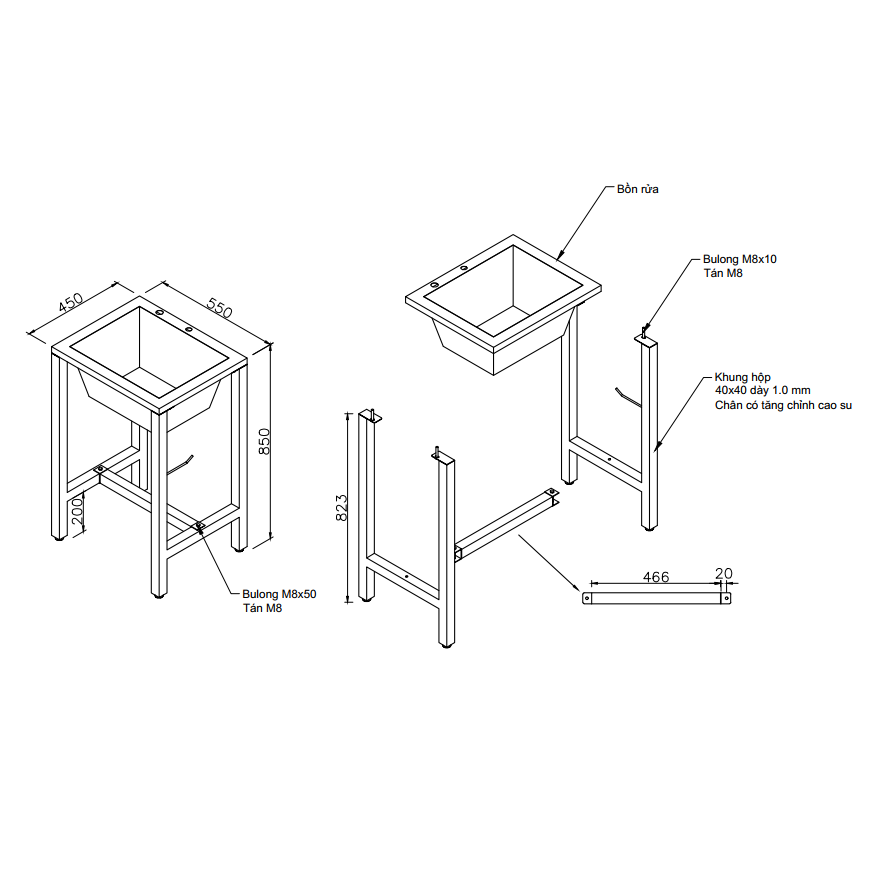 450
550
850
200
Bulong M8x50
Tán M8
Bồn rửa
Bulong M8x10
Tán M8
Khung hộp
40x40 dày 1.0 mm
Chân có tăng chỉnh cao su
823
466
20