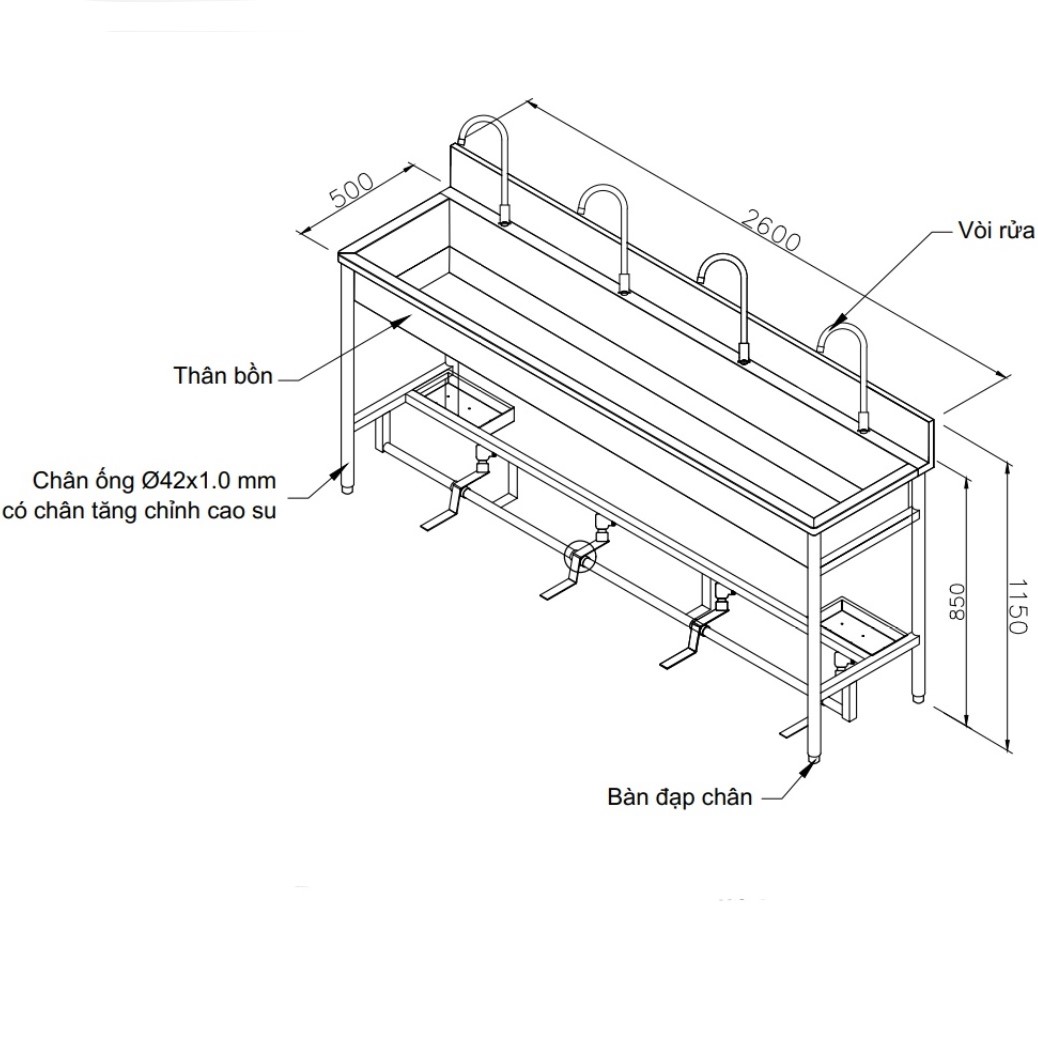 500

2600

Vòi rửa

Thân bồn

Chân ống Ø42x1.0 mm
có chân tăng chỉnh cao su

850

1150

Bàn đạp chân