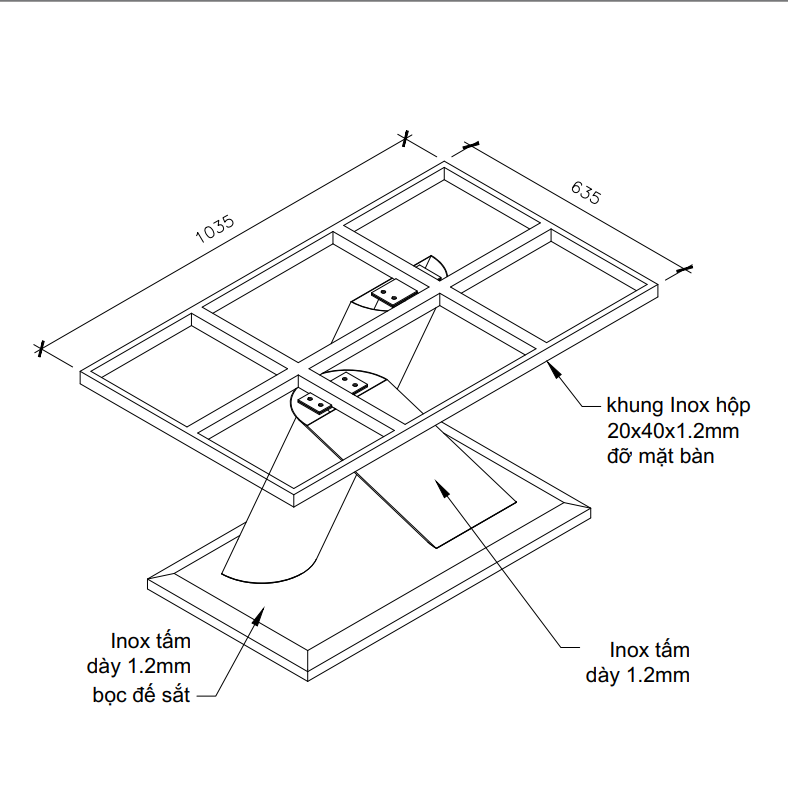 1035

635

khung Inox hộp
20x40x1.2mm
đỡ mặt bàn

Inox tấm
dày 1.2mm
bọc đế sắt

Inox tấm
dày 1.2mm