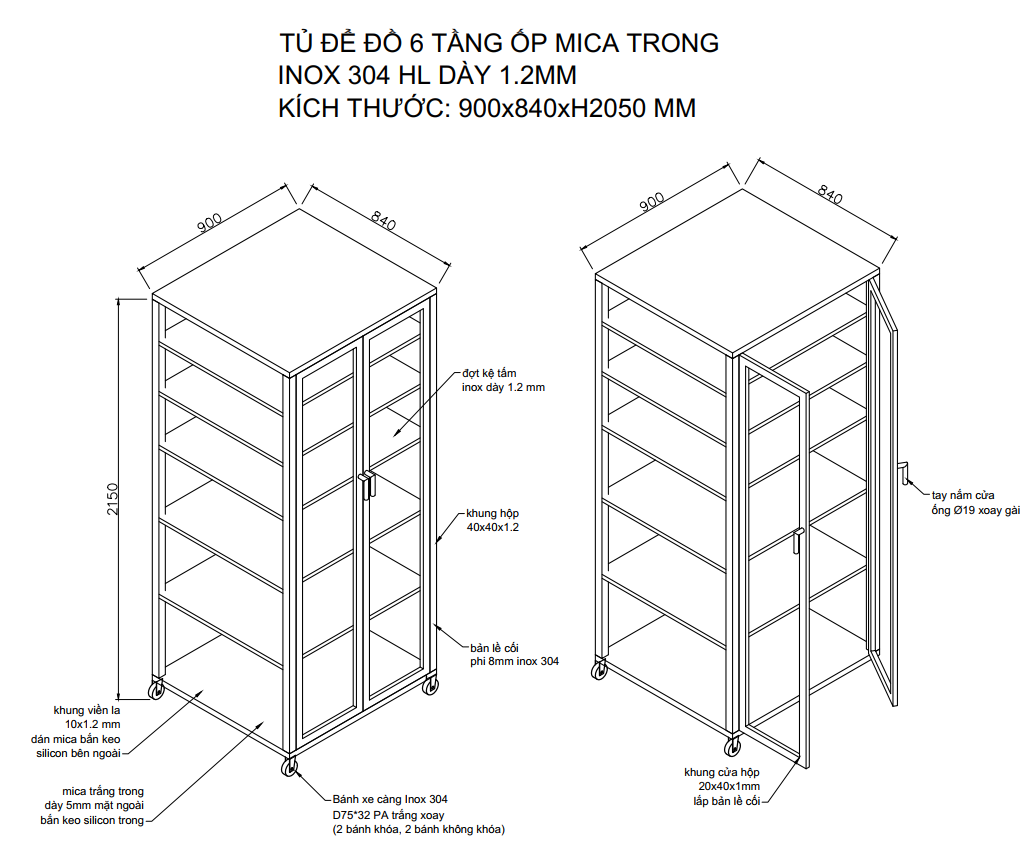 TỦ ĐỂ ĐỒ 6 TẦNG ỐP MICA TRONG
INOX 304 HL DÀY 1.2MM
KÍCH THƯỚC: 900x840xH2050 MM

900
840
2150

đợt kệ tấm
inox dày 1.2 mm

khung hộp
40x40x1.2

bản lề cối
phi 8mm inox 304

khung viền la
10x1.2 mm
dán mica bắn keo
silicon bên ngoài

mica trắng trong
dày 5mm mặt ngoài
bắn keo silicon trong

Bánh xe càng Inox 304
D75*32 PA trắng xoay
(2 bánh khóa, 2 bánh không khóa)

900
840

tay nắm cửa
ống Ø19 xoay gài

khung cửa hộp
20x40x1mm
lắp bản lề cối