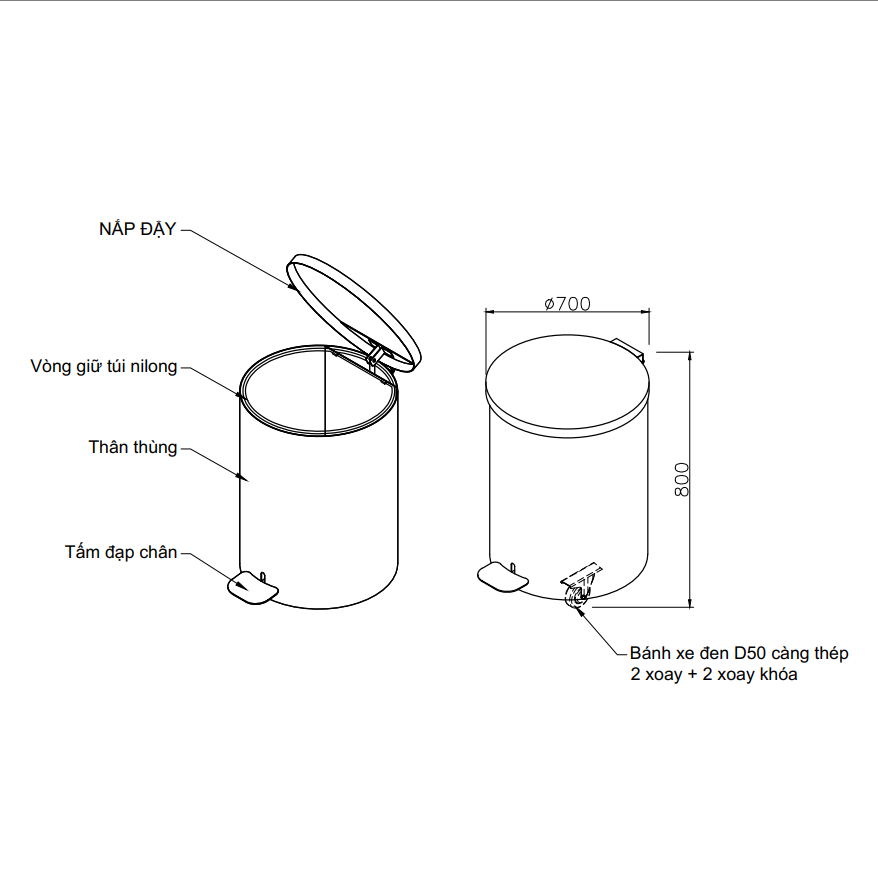 NẮP ĐẬY

Vòng giữ túi nilong

Thân thùng

Tấm đạp chân

ø700

800

Bánh xe đen D50 càng thép
2 xoay + 2 xoay khóa