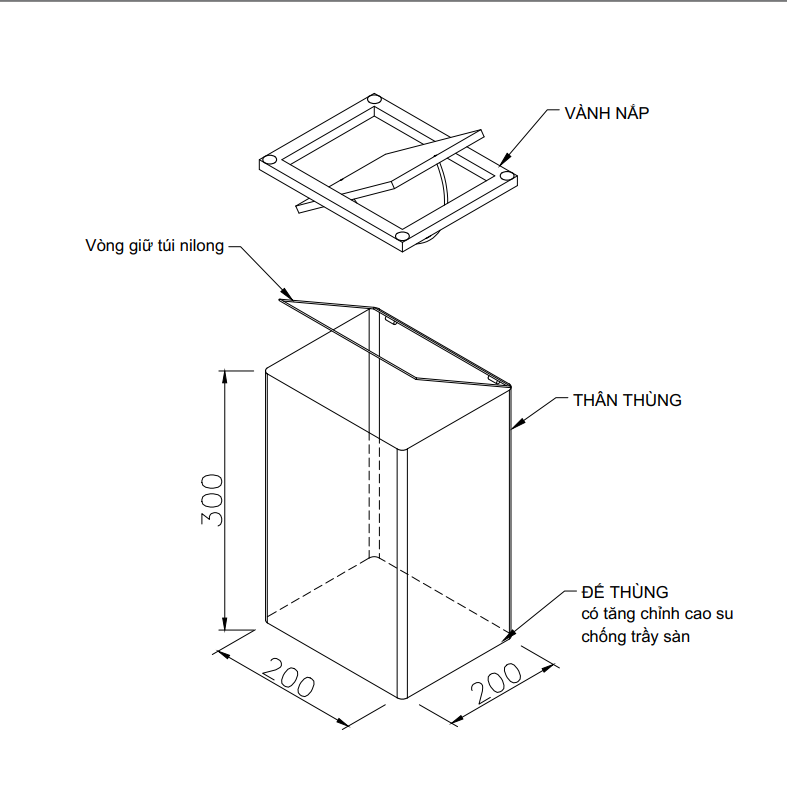 VÀNH NẮP

Vòng giữ túi nilong

THÂN THÙNG

300

ĐẾ THÙNG
có tăng chỉnh cao su
chống trầy sàn

200

200