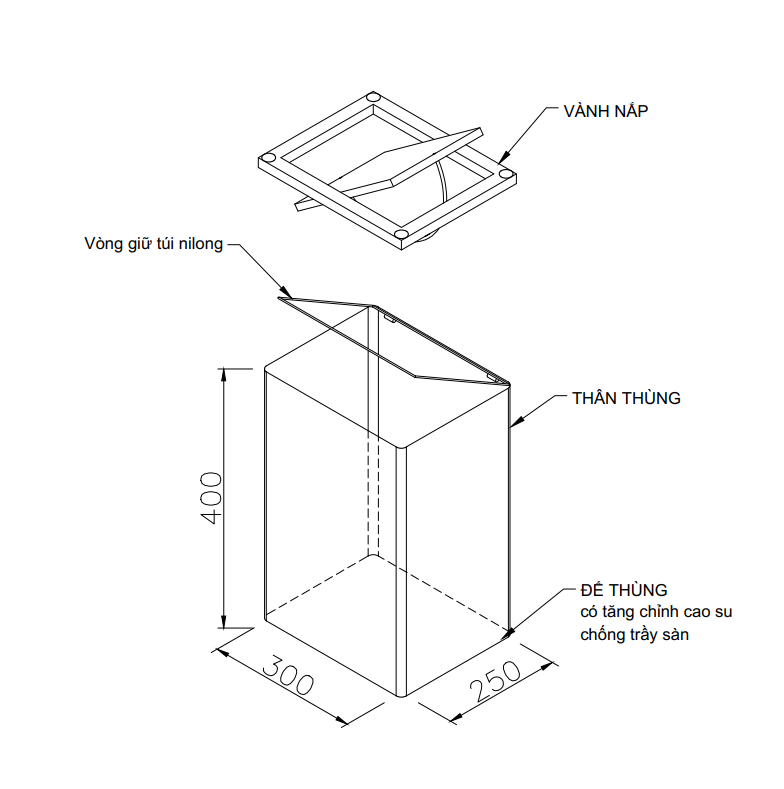 VÀNH NẮP

Vòng giữ túi nilong

THÂN THÙNG

400

ĐẾ THÙNG
có tăng chỉnh cao su
chống trầy sàn

300

250